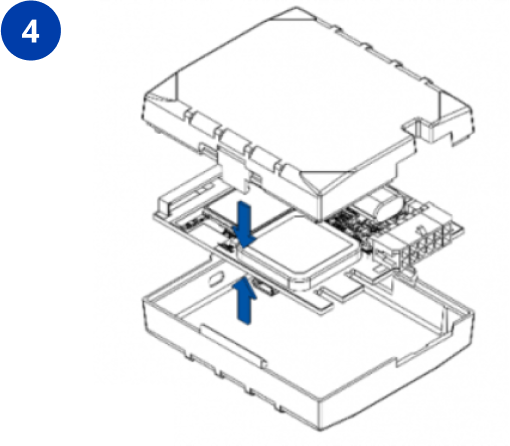 4