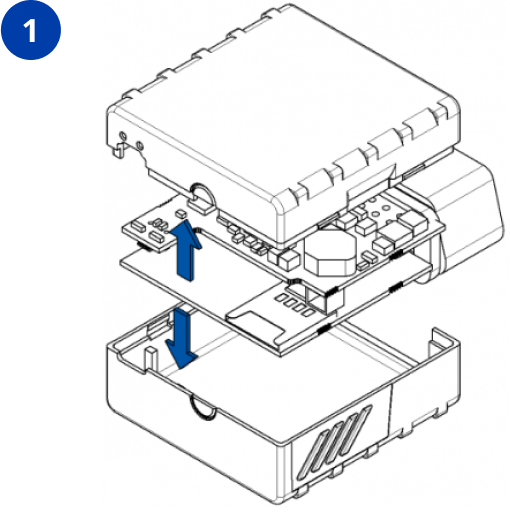 1