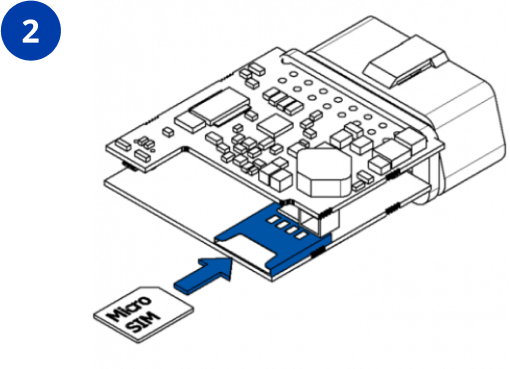 2

Micro SIM